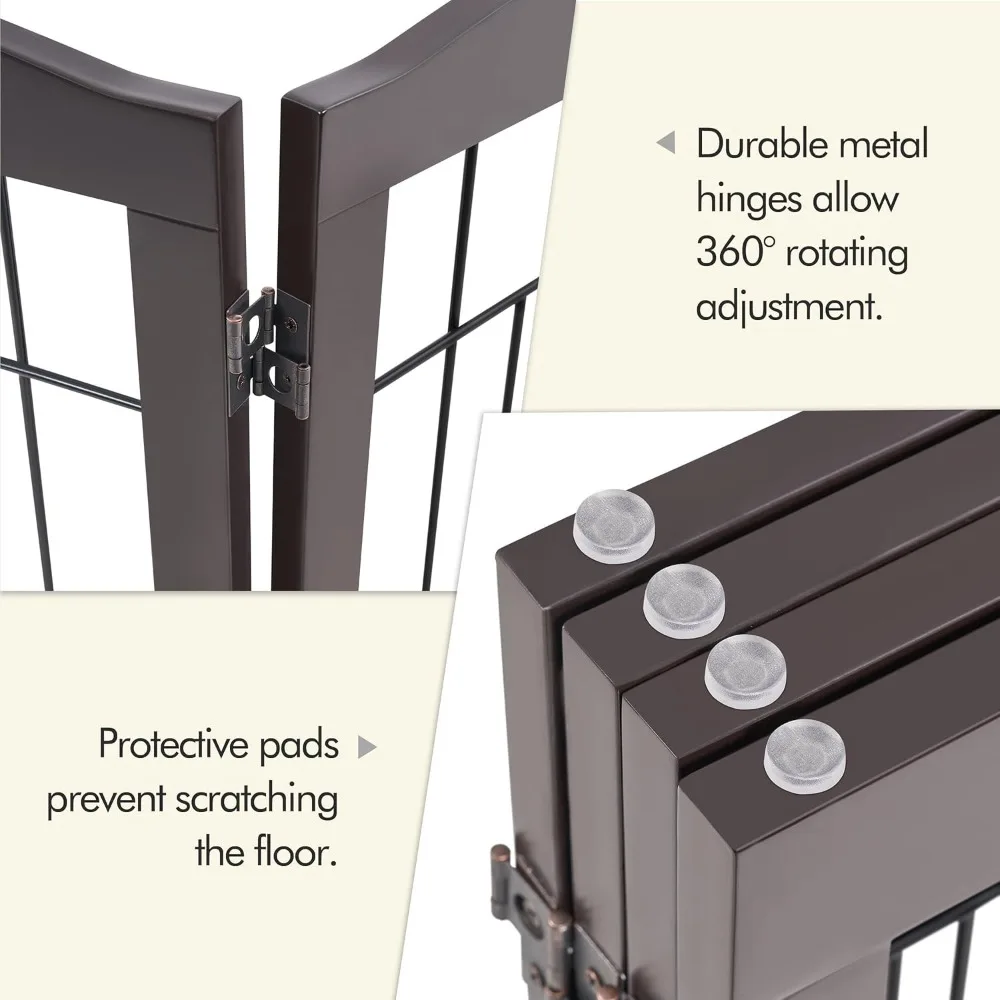 Durable metal hinges allow 360° rotating adjustment.

Protective pads prevent scratching the floor.